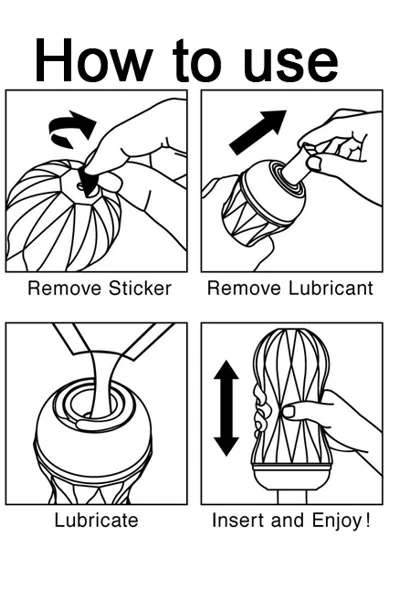 How to use

Remove Sticker

Remove Lubricant

Lubricate

Insert and Enjoy!